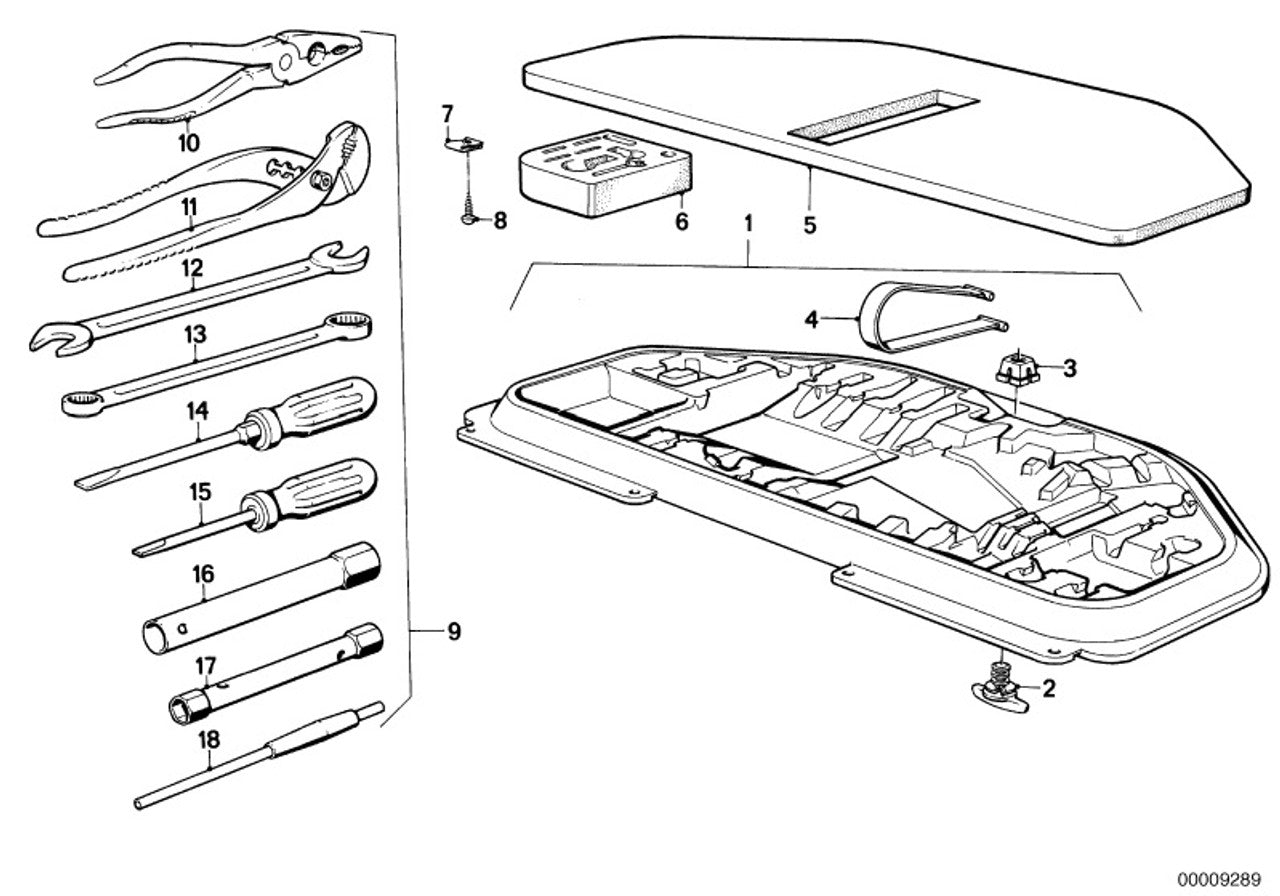 10
11
12
13
14
15
16
17
18
9
7
8
6
5
1
4
3
2
00009289