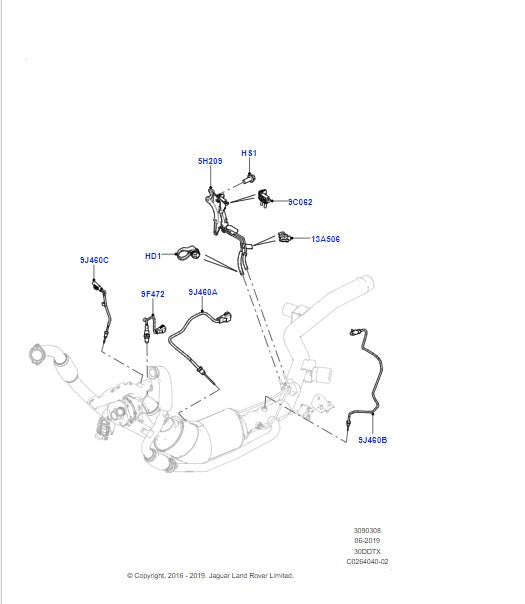 5H209

HS1

9C062

13A506

HD1

9J460C

9F472

9J460A

9J460B

3090308
06-2019
30DDTX
C0264040-02

© Copyright, 2016 - 2019. Jaguar Land Rover Limited.