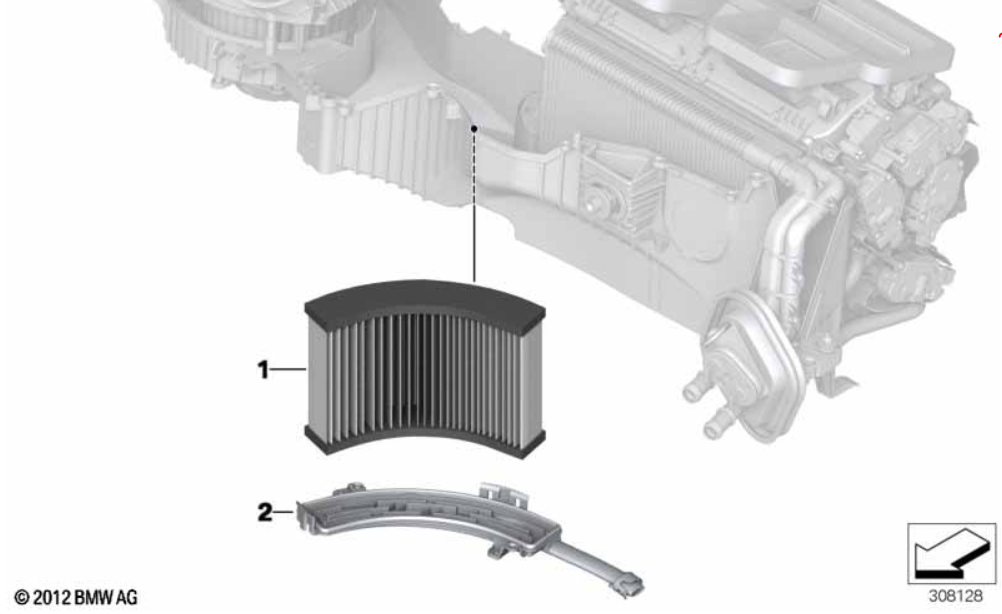 1

2

© 2012 BMW AG

308128