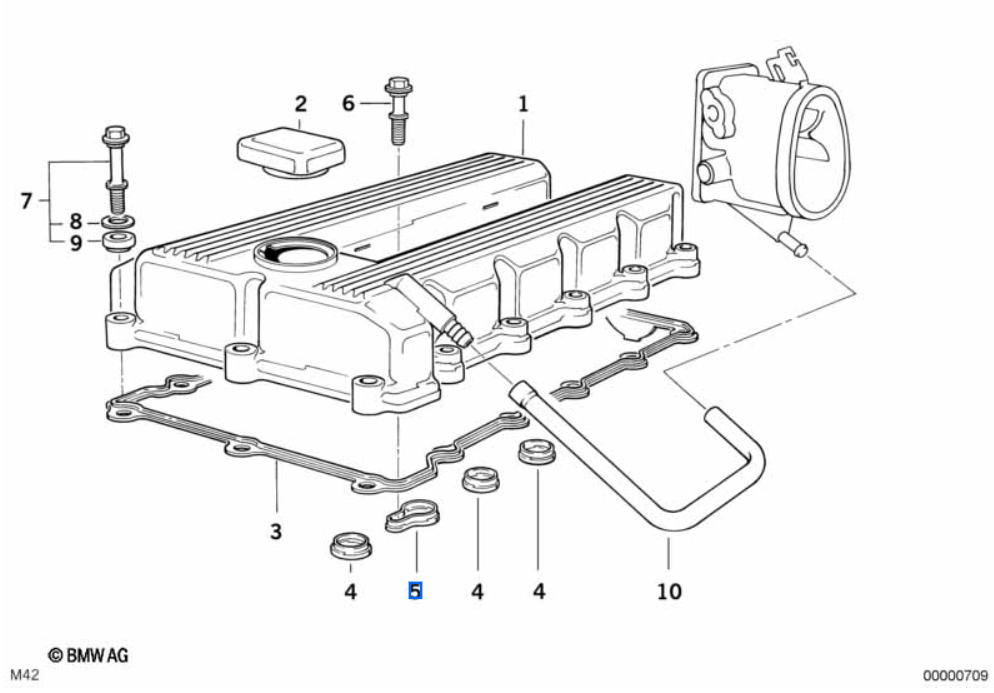 2
6
1
7
8
9
3
4
5
4
4
10
© BMW AG
M42
00000709