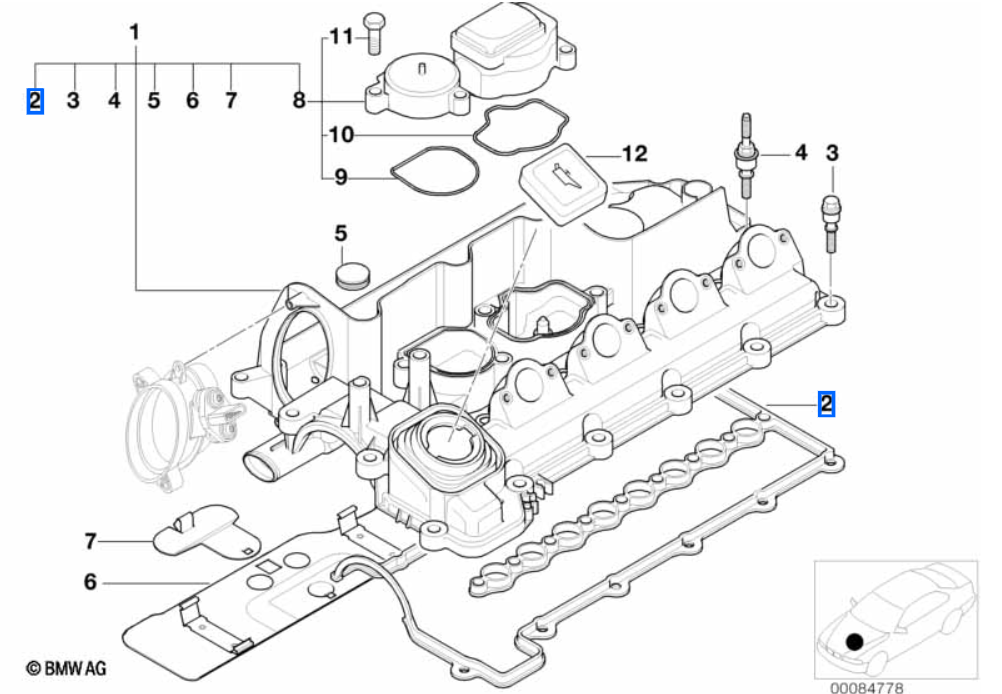 1
2 3 4 5 6 7 8
11
10
9
12
4
3
5
2
7
6
© BMW AG
00084778