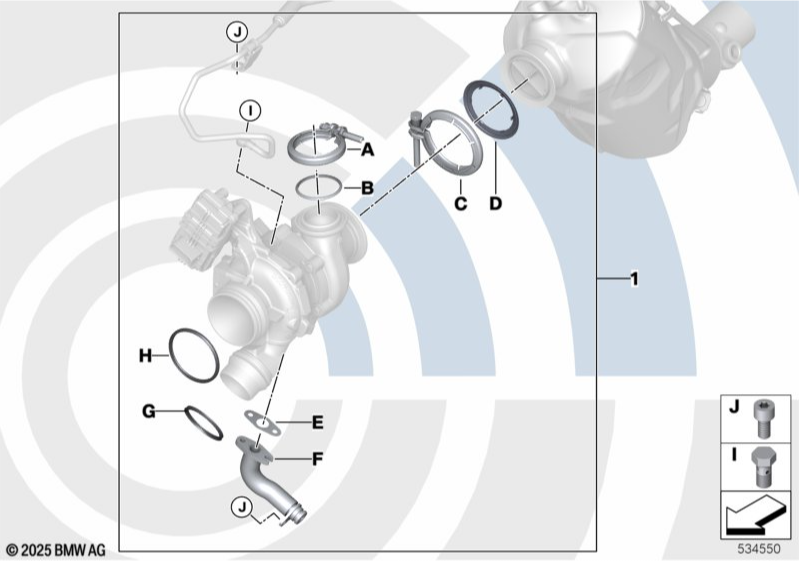 J
I
A
B
C
D
1
H
G
E
F
J
J
I
© 2025 BMW AG
534550